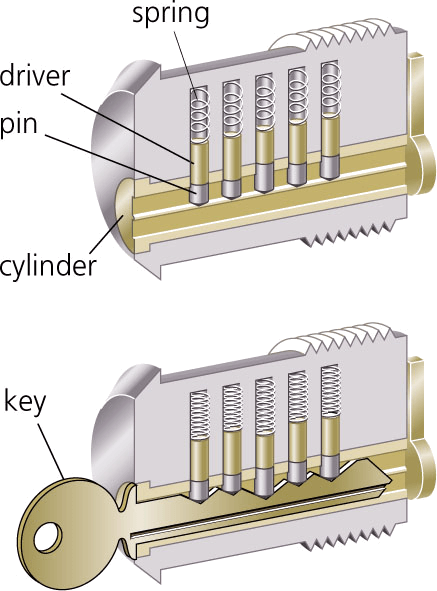 spring
driver
pin
cylinder
key